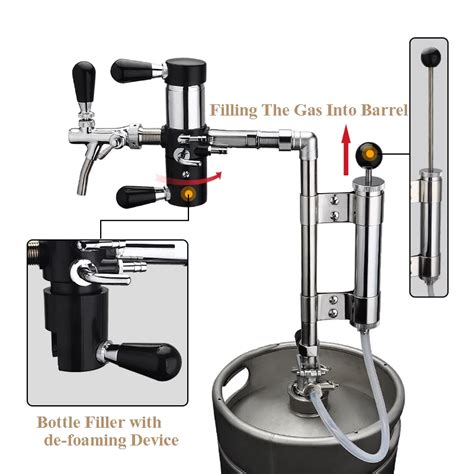 Filling The Gas Into Barrel

Bottle Filler with de-foaming Device