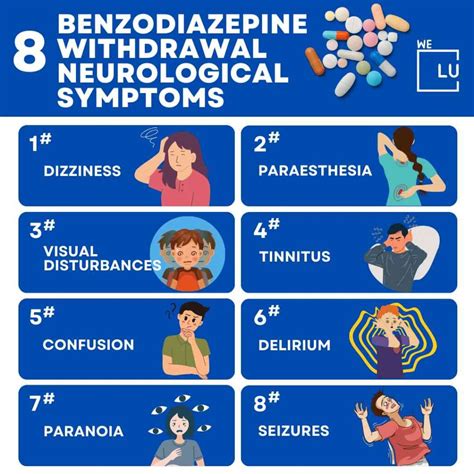 8 BENZODIAZEPINE WITHDRAWAL NEUROLOGICAL SYMPTOMS

WE LU

1# DIZZINESS

2# PARAESTHESIA

3# VISUAL DISTURBANCES

4# TINNITUS

5# CONFUSION

6# DELIRIUM

7# PARANOIA

8# SEIZURES